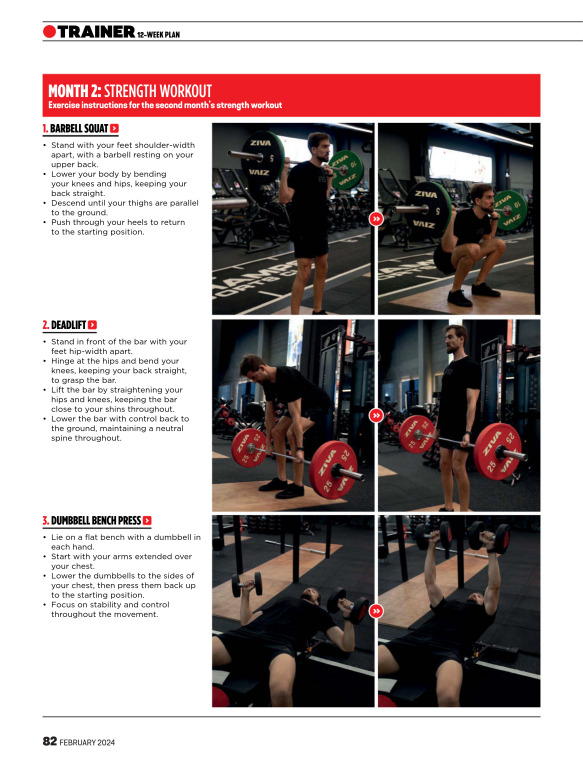 TRAINER 12-WEEK PLAN

MONTH 2: STRENGTH WORKOUT
Exercise instructions for the second month's strength workout

1. BARBELL SQUAT

• Stand with your feet shoulder-width apart, with a barbell resting on your upper back.
• Lower your body by bending your knees and hips, keeping your back straight.
• Descend until your thighs are parallel to the ground.
• Push through your heels to return to the starting position.

2. DEADLIFT

• Stand in front of the bar with your feet hip-width apart.
• Hinge at the hips and bend your knees, keeping your back straight, to grasp the bar.
• Lift the bar by straightening your hips and knees, keeping the bar close to your shins throughout.
• Lower the bar with control back to the ground, maintaining a neutral spine throughout.

3. DUMBBELL BENCH PRESS

• Lie on a flat bench with a dumbbell in each hand.
• Start with your arms extended over your chest.
• Lower the dumbbells to the sides of your chest, then press them back up to the starting position.
• Focus on stability and control throughout the movement.

82 FEBRUARY 2024